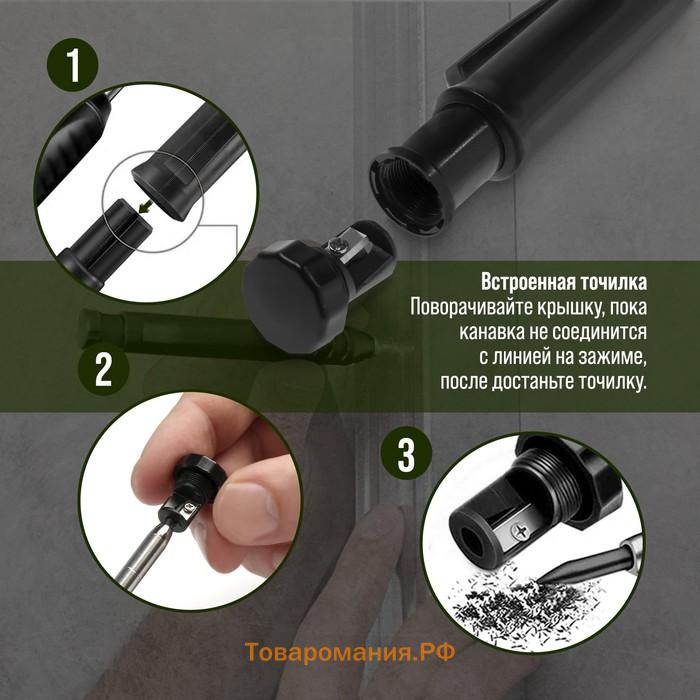 1

Встроенная точилка
Поворачивайте крышку, пока канавка не соединится с линией на зажиме, после достаньте точилку.

2

3

Товаромания.РФ